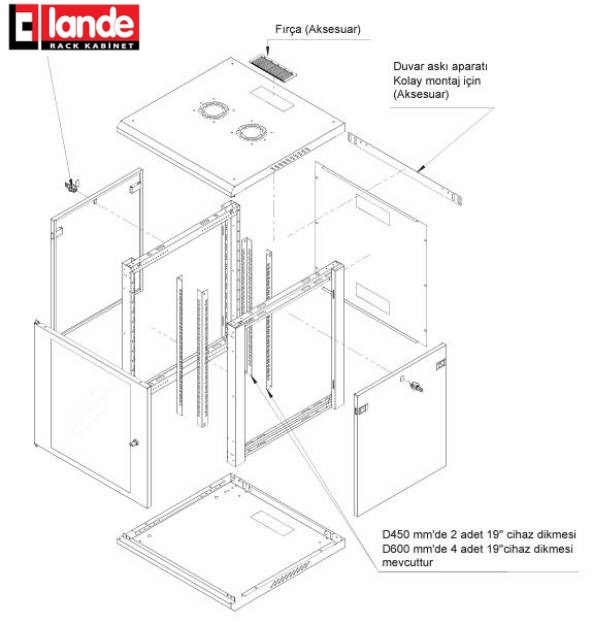 lande
RACK KABİNET

Fırça (Aksesuar)

Duvar askı aparatı
Kolay montaj için
(Aksesuar)

D450 mm'de 2 adet 19" cihaz dikmesi
D600 mm'de 4 adet 19"cihaz dikmesi
mevcuttur